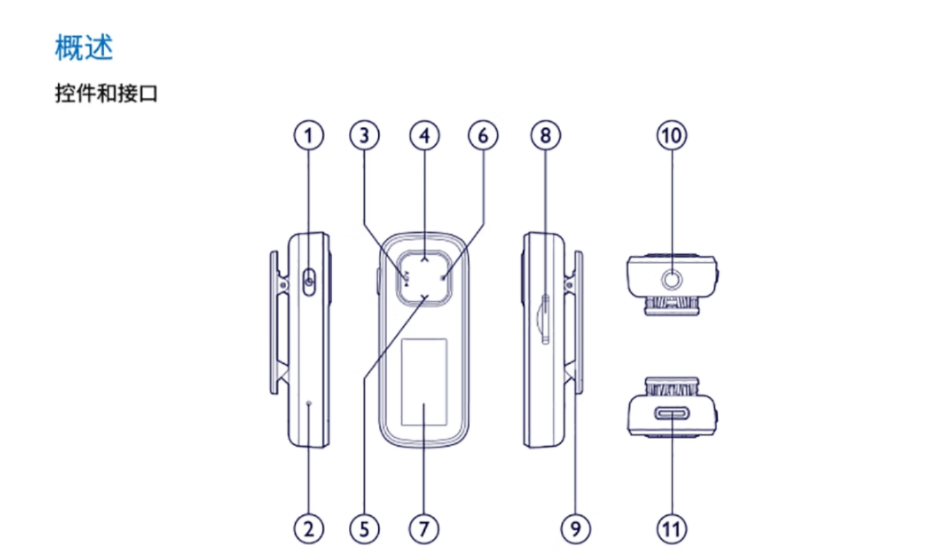 概述

控件和接口

1
3
4
6
8
10
2
5
7
9
11